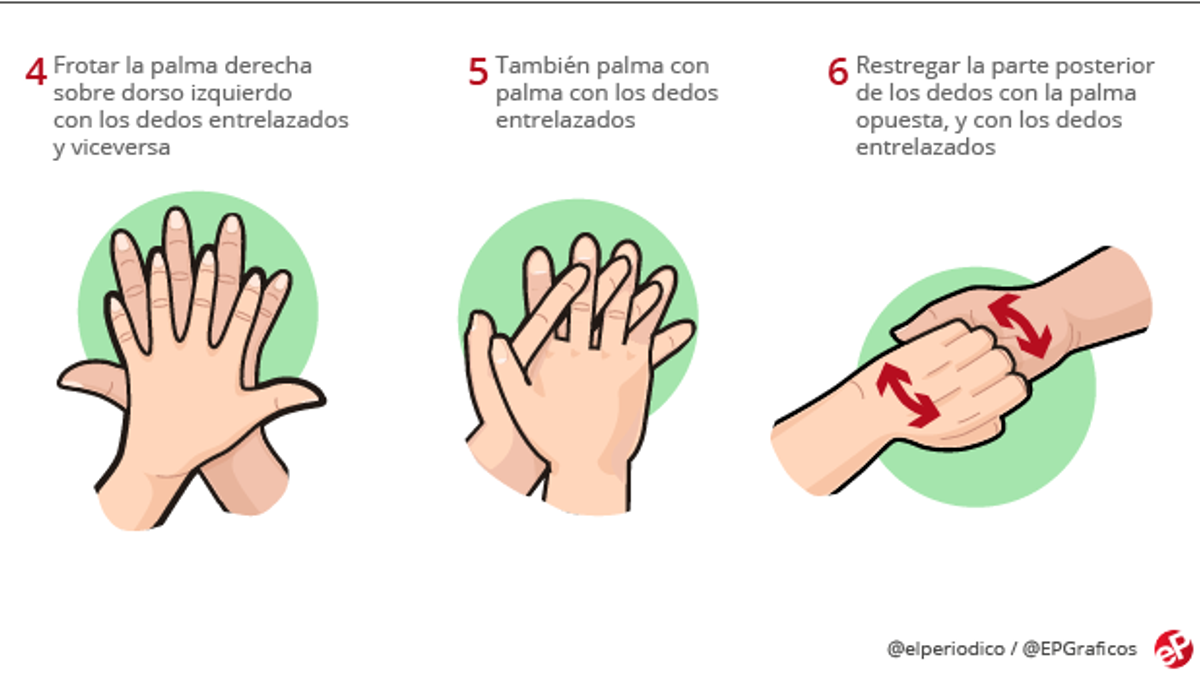 4 Frotar la palma derecha sobre dorso izquierdo con los dedos entrelazados y viceversa

5 También palma con palma con los dedos entrelazados

6 Restregar la parte posterior de los dedos con la palma opuesta, y con los dedos entrelazados

@elperiodico / @EPGraficos

eP