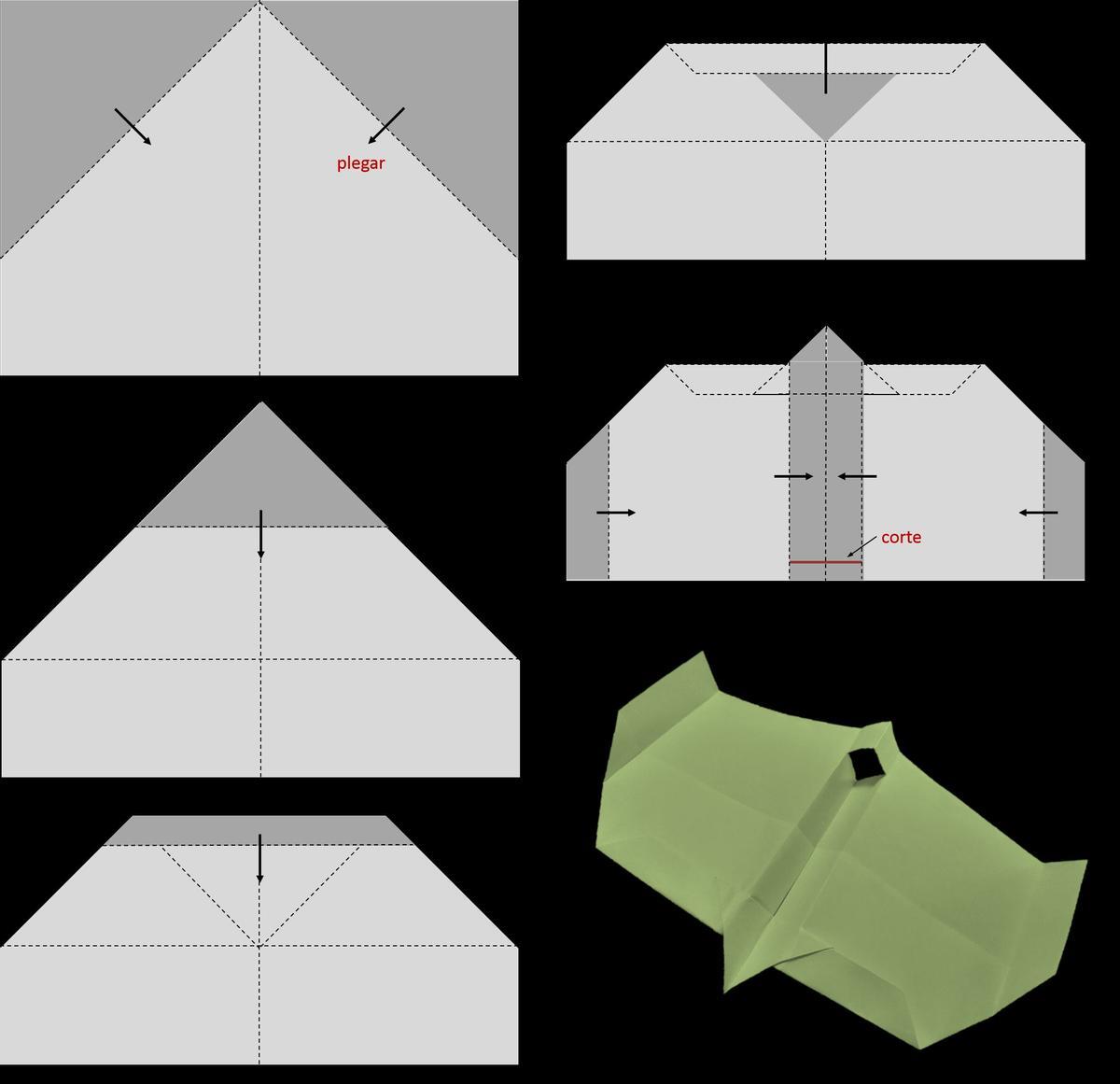 plegar

corte