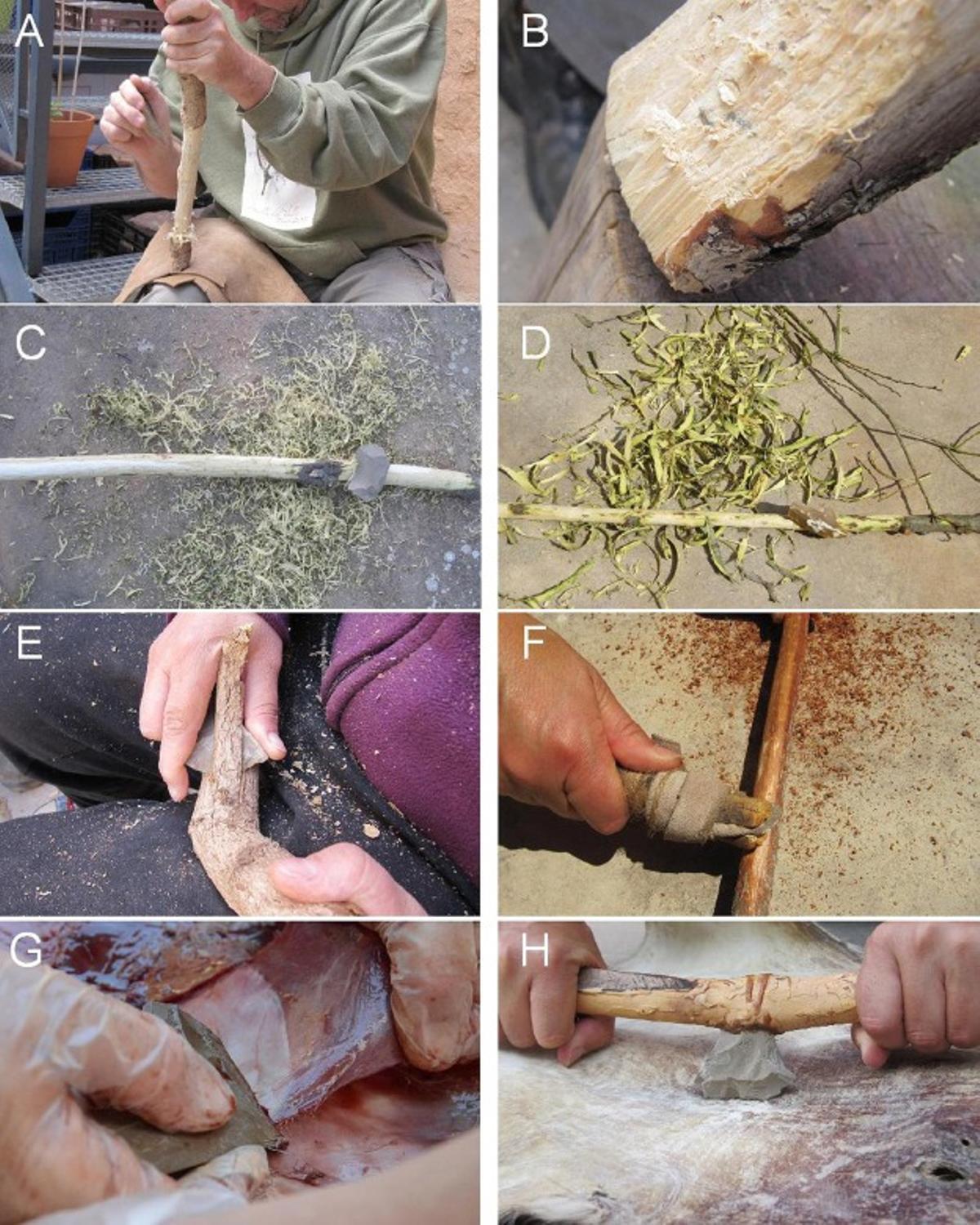 A
B
C
D
E
F
G
H