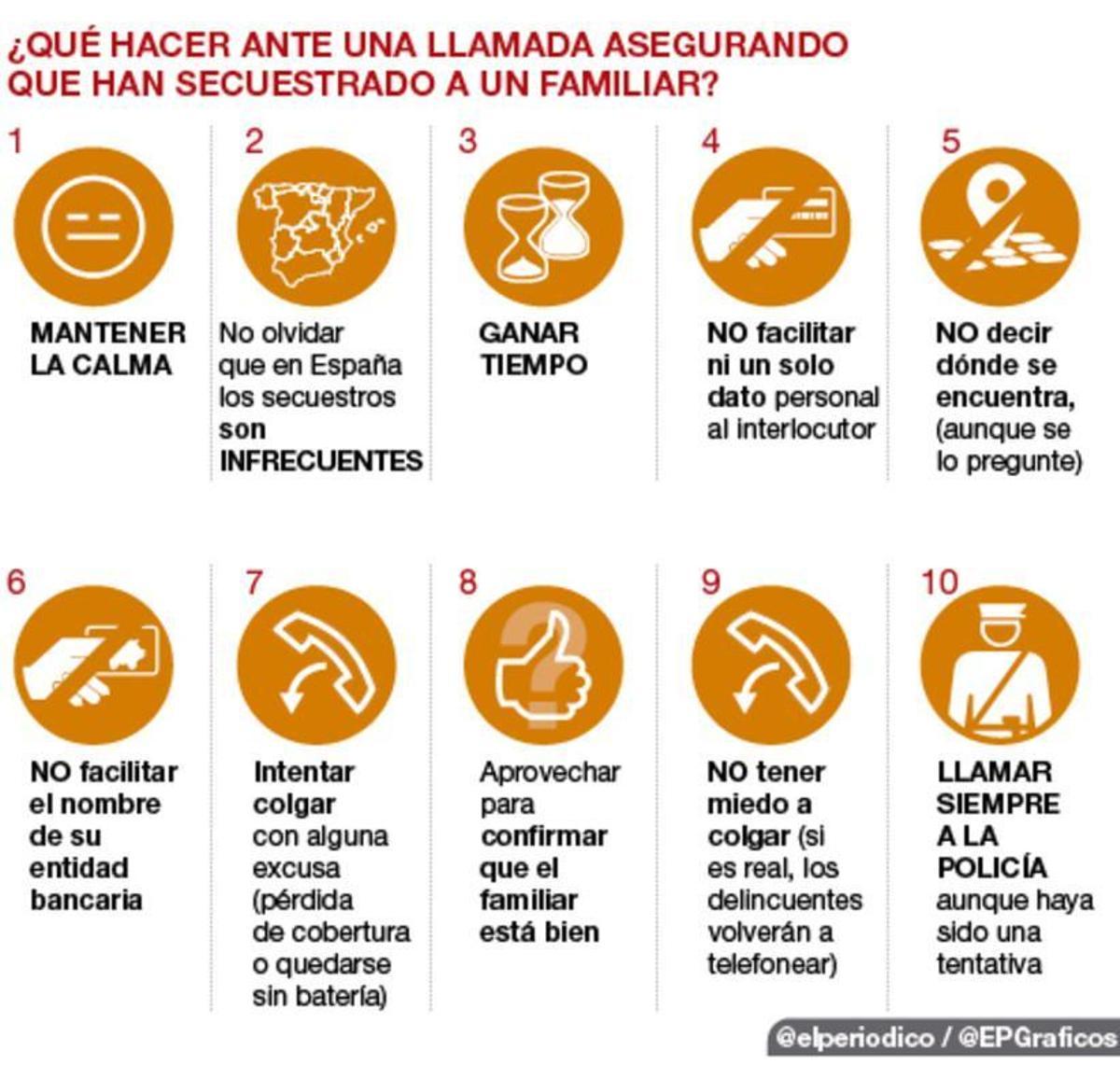 ¿QUÉ HACER ANTE UNA LLAMADA ASEGURANDO QUE HAN SECUESTRADO A UN FAMILIAR?

1
MANTENER LA CALMA

2
No olvidar que en España los secuestros son INFRECUENTES

3
GANAR TIEMPO

4
NO facilitar ni un solo dato personal al interlocutor

5
NO decir dónde se encuentra, (aunque se lo pregunte)

6
NO facilitar el nombre de su entidad bancaria

7
Intentar colgar con alguna excusa (pérdida de cobertura o quedarse sin batería)

8
Aprovechar para confirmar que el familiar está bien

9
NO tener miedo a colgar (si es real, los delincuentes volverán a telefonear)

10
LLAMAR SIEMPRE A LA POLICÍA aunque haya sido una tentativa

@elperiodico / @EPGraficos